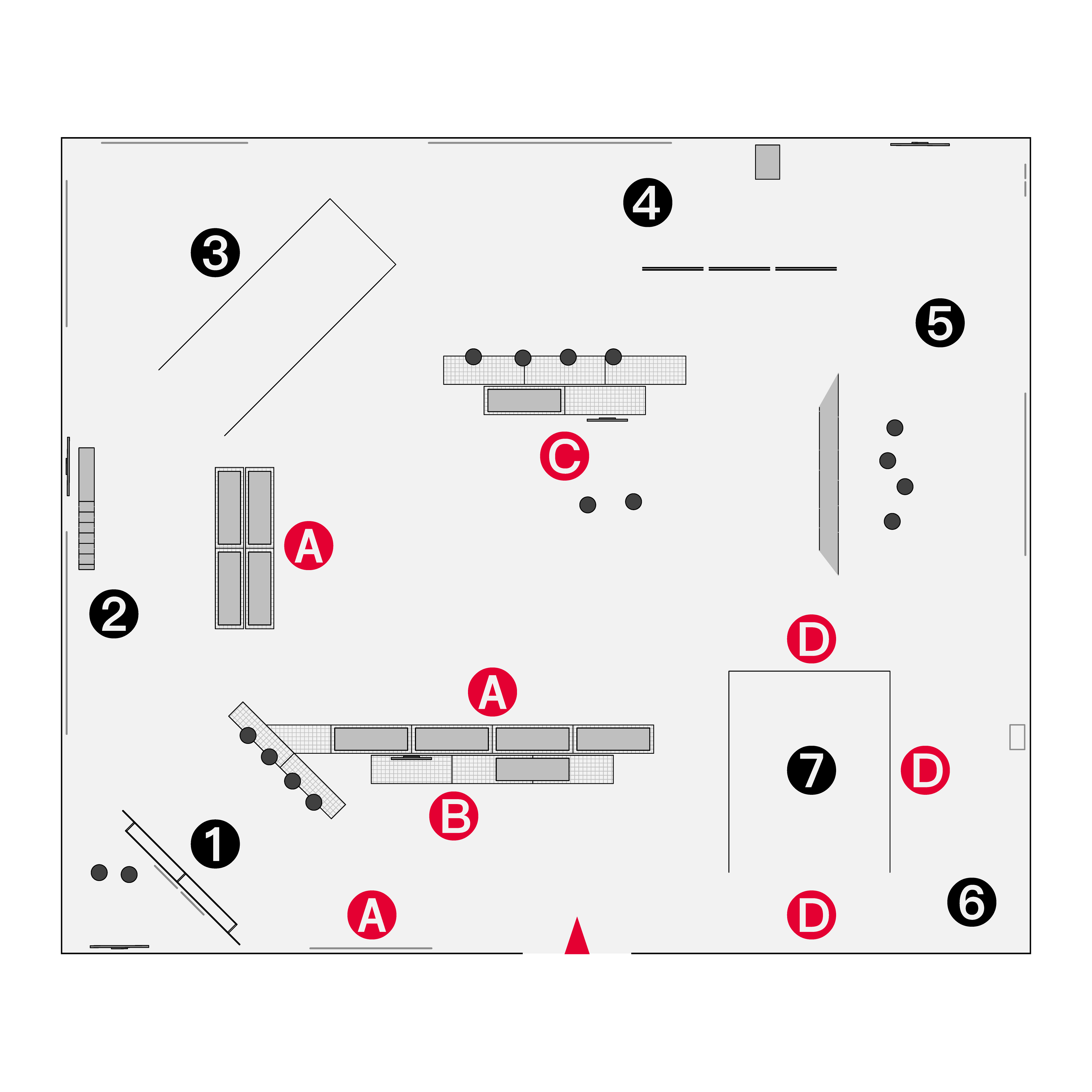 4
3
5
C
A
2
D
A
7
D
B
1
A
D
6